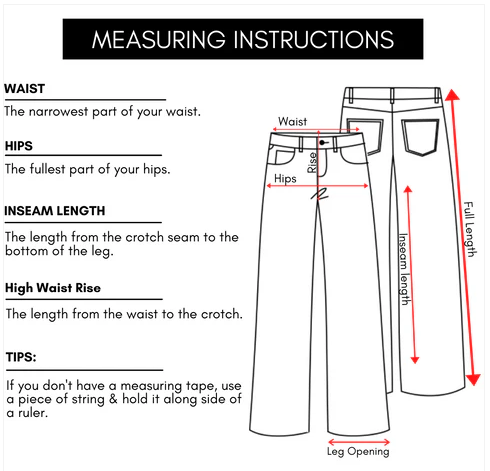 MEASURING INSTRUCTIONS

WAIST

The narrowest part of your waist.

HIPS

The fullest part of your hips.

INSEAM LENGTH

The length from the crotch seam to the bottom of the leg.

High Waist Rise

The length from the waist to the crotch.

TIPS:

If you don't have a measuring tape, use a piece of string & hold it along side of a ruler.

Waist

Rise

Hips

Inseam length

Full Length

Leg Opening